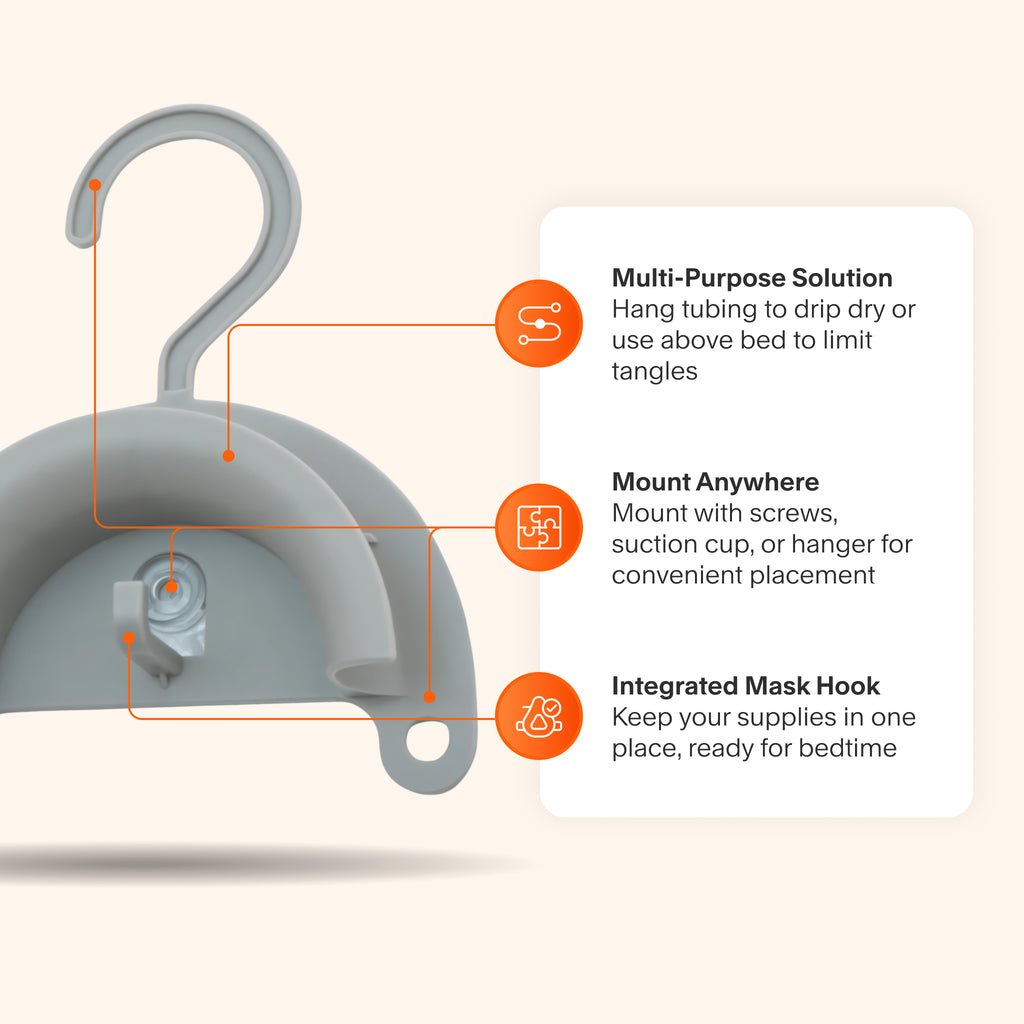 Multi-Purpose Solution
Hang tubing to drip dry or use above bed to limit tangles

Mount Anywhere
Mount with screws, suction cup, or hanger for convenient placement

Integrated Mask Hook
Keep your supplies in one place, ready for bedtime