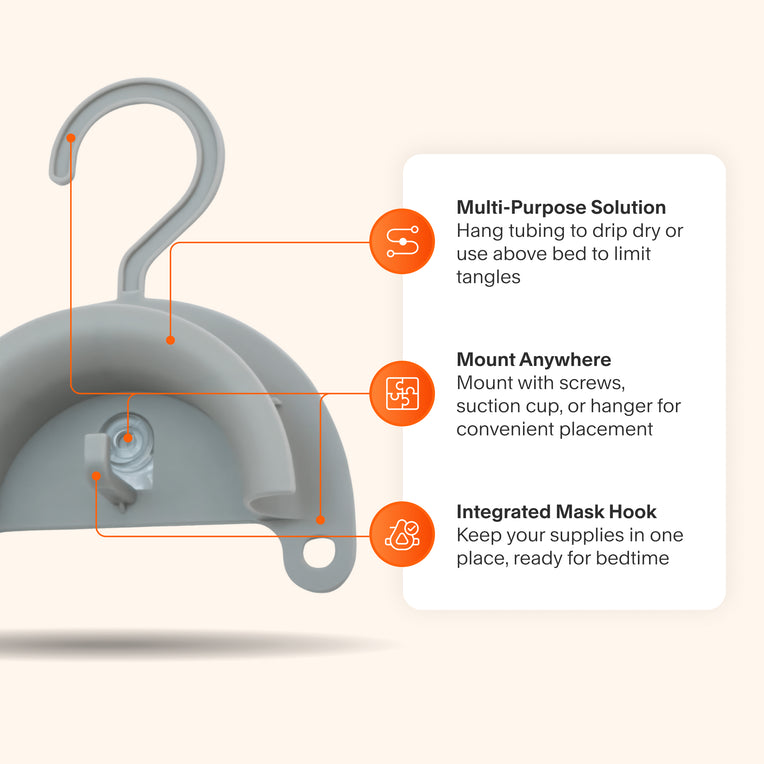 Multi-Purpose Solution
Hang tubing to drip dry or use above bed to limit tangles

Mount Anywhere
Mount with screws, suction cup, or hanger for convenient placement

Integrated Mask Hook
Keep your supplies in one place, ready for bedtime