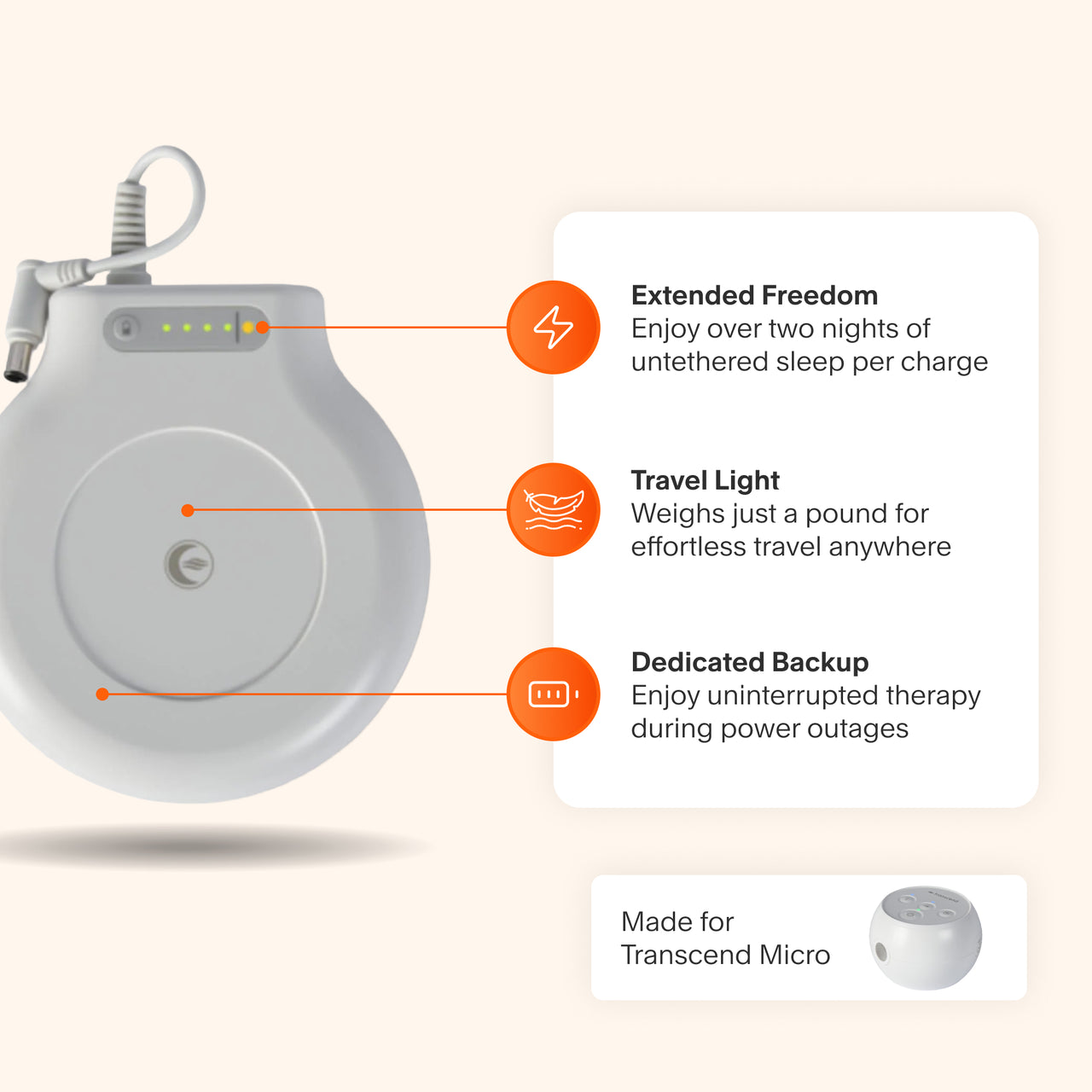 Extended Freedom
Enjoy over two nights of untethered sleep per charge

Travel Light
Weighs just a pound for effortless travel anywhere

Dedicated Backup
Enjoy uninterrupted therapy during power outages

Made for
Transcend Micro