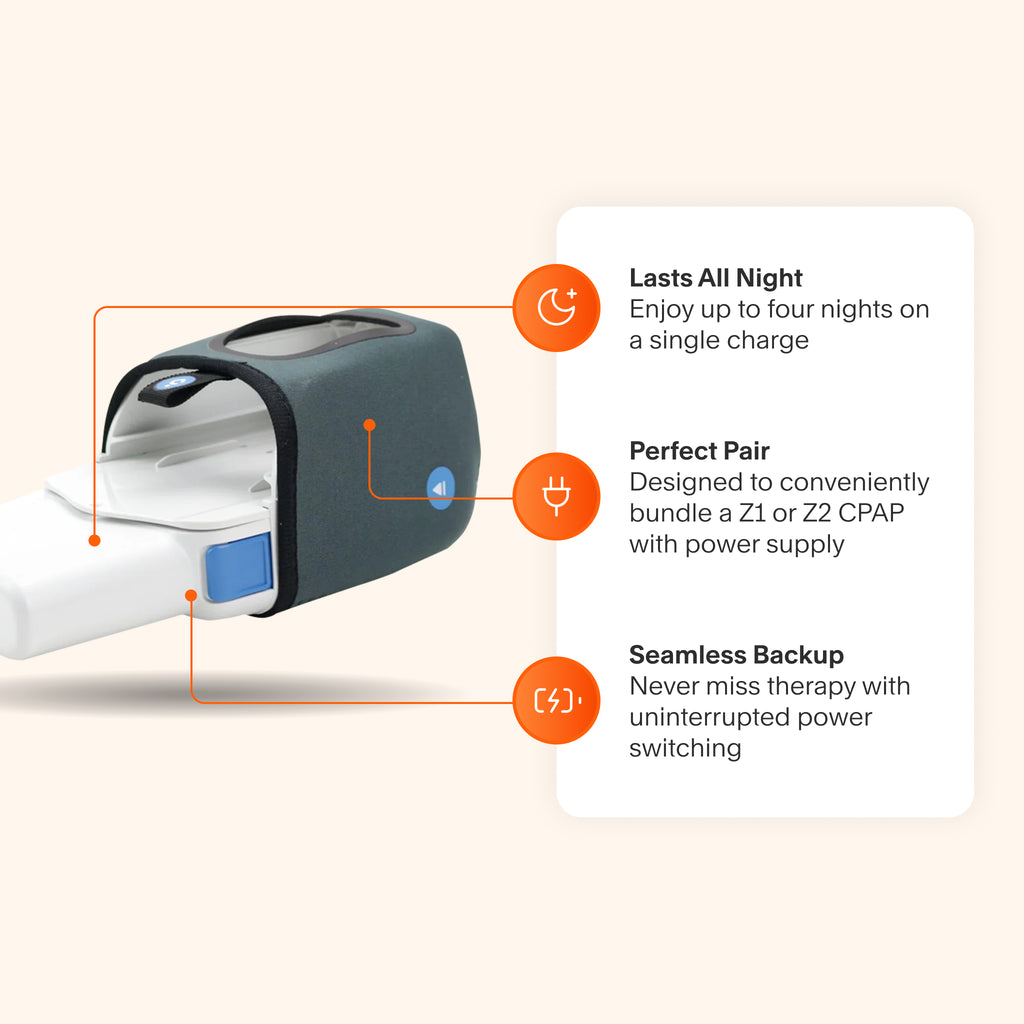 Lasts All Night
Enjoy up to four nights on a single charge

Perfect Pair
Designed to conveniently bundle a Z1 or Z2 CPAP with power supply

Seamless Backup
Never miss therapy with uninterrupted power switching