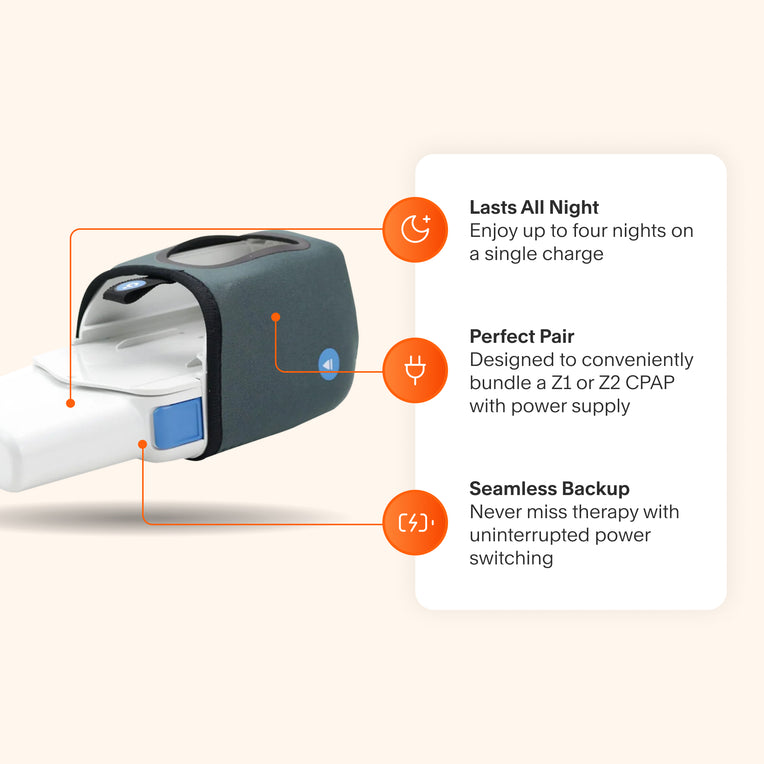 Lasts All Night
Enjoy up to four nights on a single charge

Perfect Pair
Designed to conveniently bundle a Z1 or Z2 CPAP with power supply

Seamless Backup
Never miss therapy with uninterrupted power switching