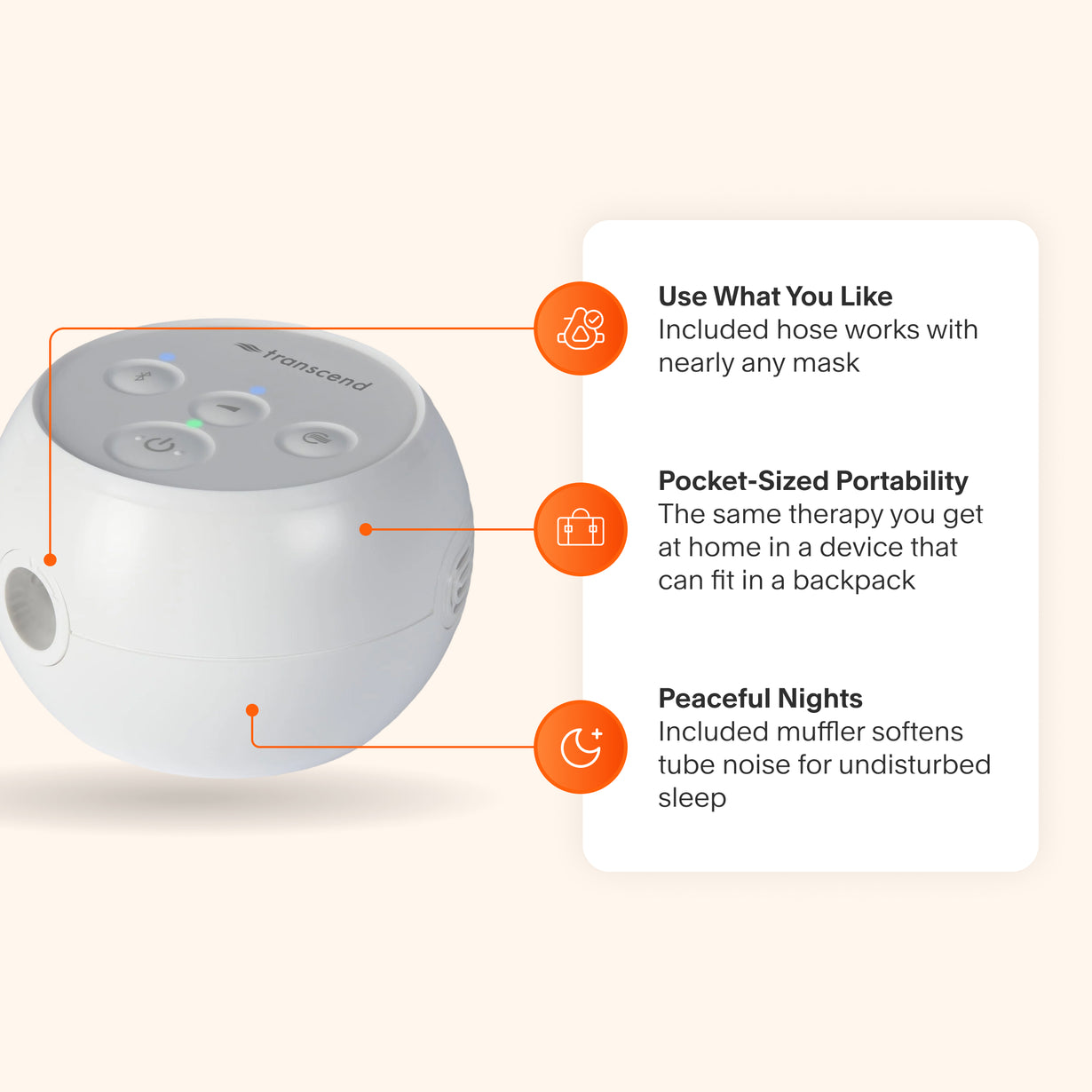 transcend

Use What You Like
Included hose works with nearly any mask

Pocket-Sized Portability
The same therapy you get at home in a device that can fit in a backpack

Peaceful Nights
Included muffler softens tube noise for undisturbed sleep