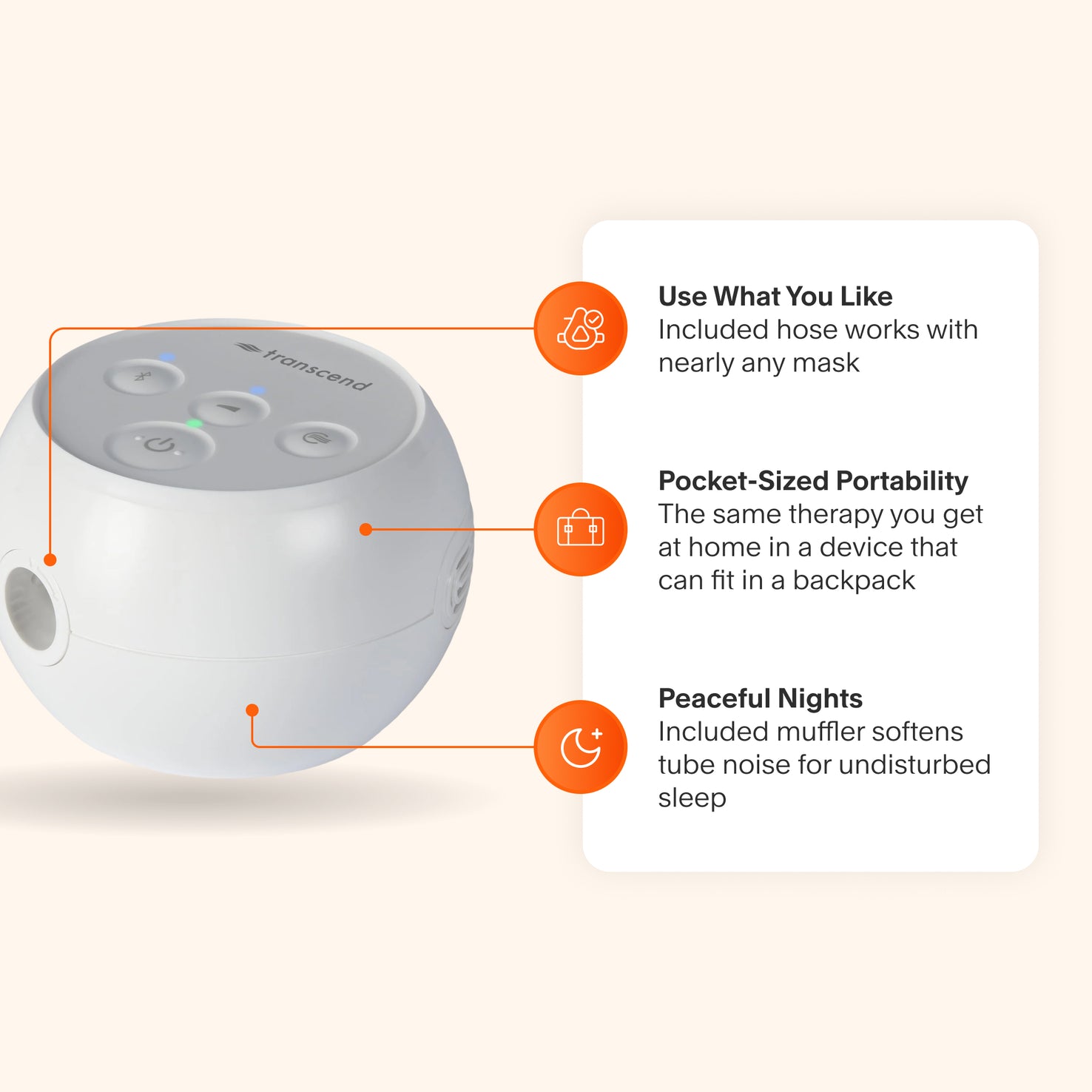 transcend

Use What You Like
Included hose works with nearly any mask

Pocket-Sized Portability
The same therapy you get at home in a device that can fit in a backpack

Peaceful Nights
Included muffler softens tube noise for undisturbed sleep