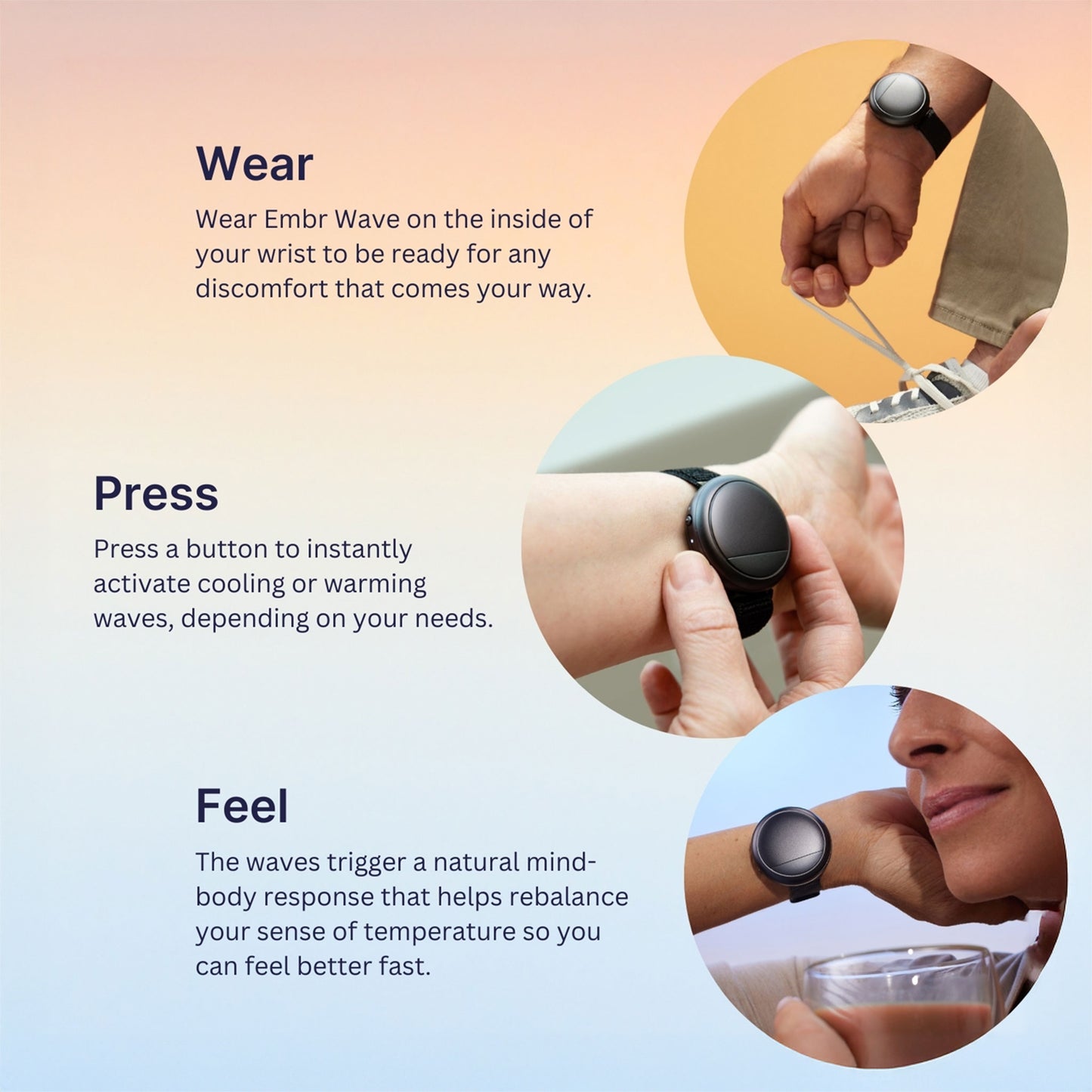 Wear

Wear Embr Wave on the inside of your wrist to be ready for any discomfort that comes your way.

Press

Press a button to instantly activate cooling or warming waves, depending on your needs.

Feel

The waves trigger a natural mind-body response that helps rebalance your sense of temperature so you can feel better fast.